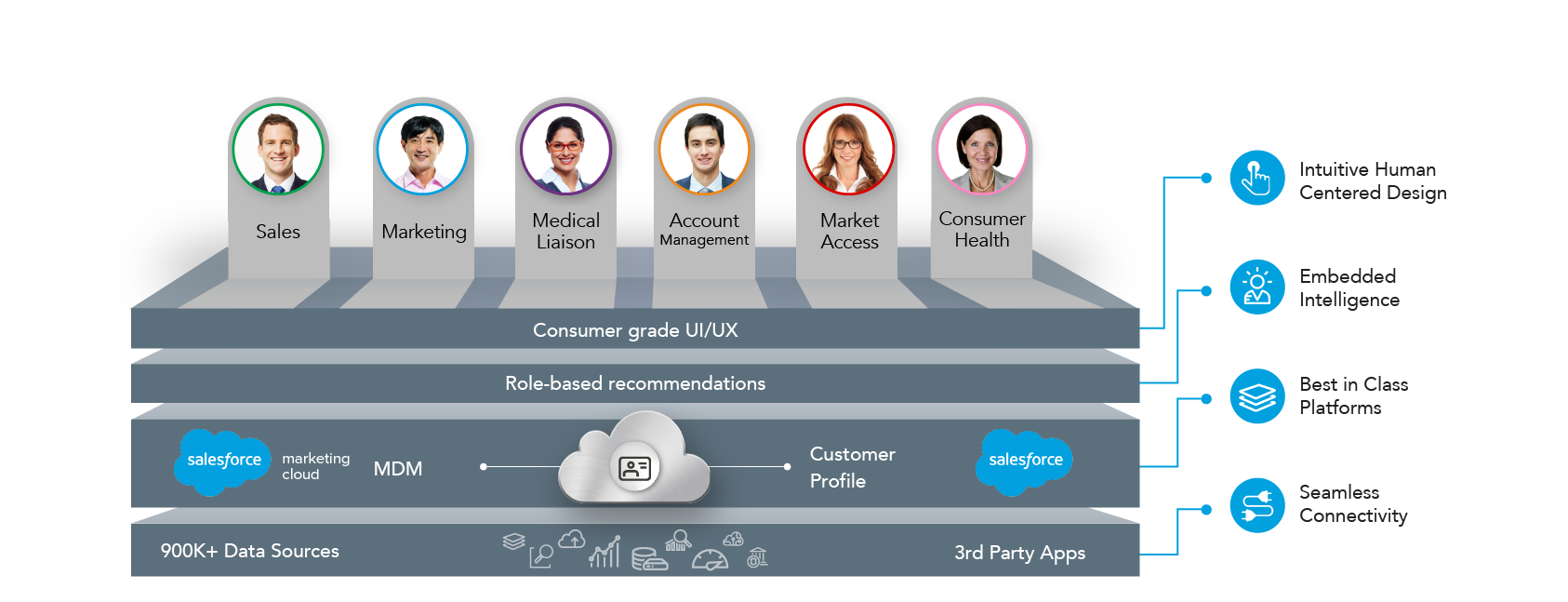 Sales

Marketing

Medical Liaison

Account Management

Market Access

Consumer Health

Consumer grade UI/UX

Role-based recommendations

salesforce

marketing cloud

MDM

Customer Profile

salesforce

900K+ Data Sources

3rd Party Apps

Intuitive Human Centered Design

Embedded Intelligence

Best in Class Platforms

Seamless Connectivity