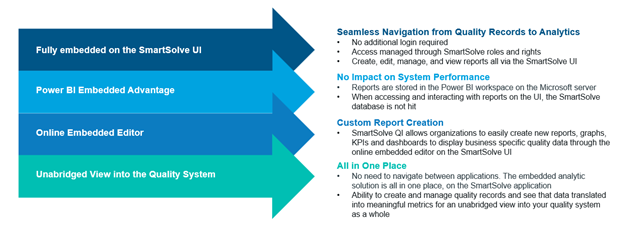 Fully embedded on the SmartSolve UI

Power BI Embedded Advantage

Online Embedded Editor

Unabridged View into the Quality System

Seamless Navigation from Quality Records to Analytics
• No additional login required
• Access managed through SmartSolve roles and rights
• Create, edit, manage, and view reports all via the SmartSolve UI

No Impact on System Performance
• Reports are stored in the Power BI workspace on the Microsoft server
• When accessing and interacting with reports on the UI, the SmartSolve database is not hit

Custom Report Creation
• SmartSolve QI allows organizations to easily create new reports, graphs, KPIs and dashboards to display business specific quality data through the online embedded editor on the SmartSolve UI

All in One Place
• No need to navigate between applications. The embedded analytic solution is all in one place, on the SmartSolve application
• Ability to create and manage quality records and see that data translated into meaningful metrics for an unabridged view into your quality system as a whole